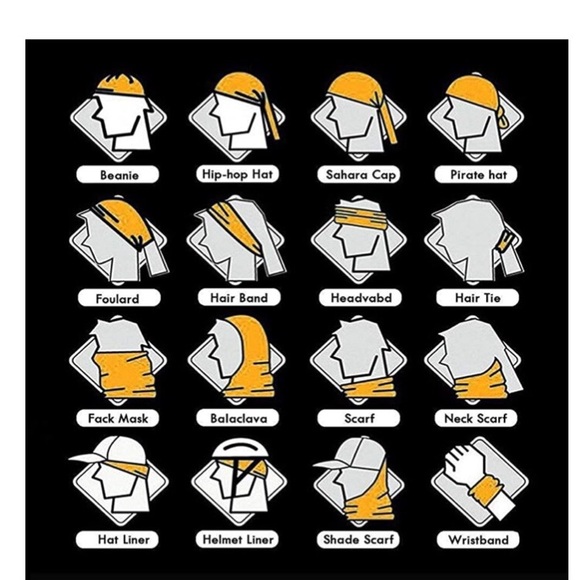 Beanie

Hip-hop Hat

Sahara Cap

Pirate hat

Foulard

Hair Band

Headvabd

Hair Tie

Fack Mask

Balaclava

Scarf

Neck Scarf

Hat Liner

Helmet Liner

Shade Scarf

Wristband